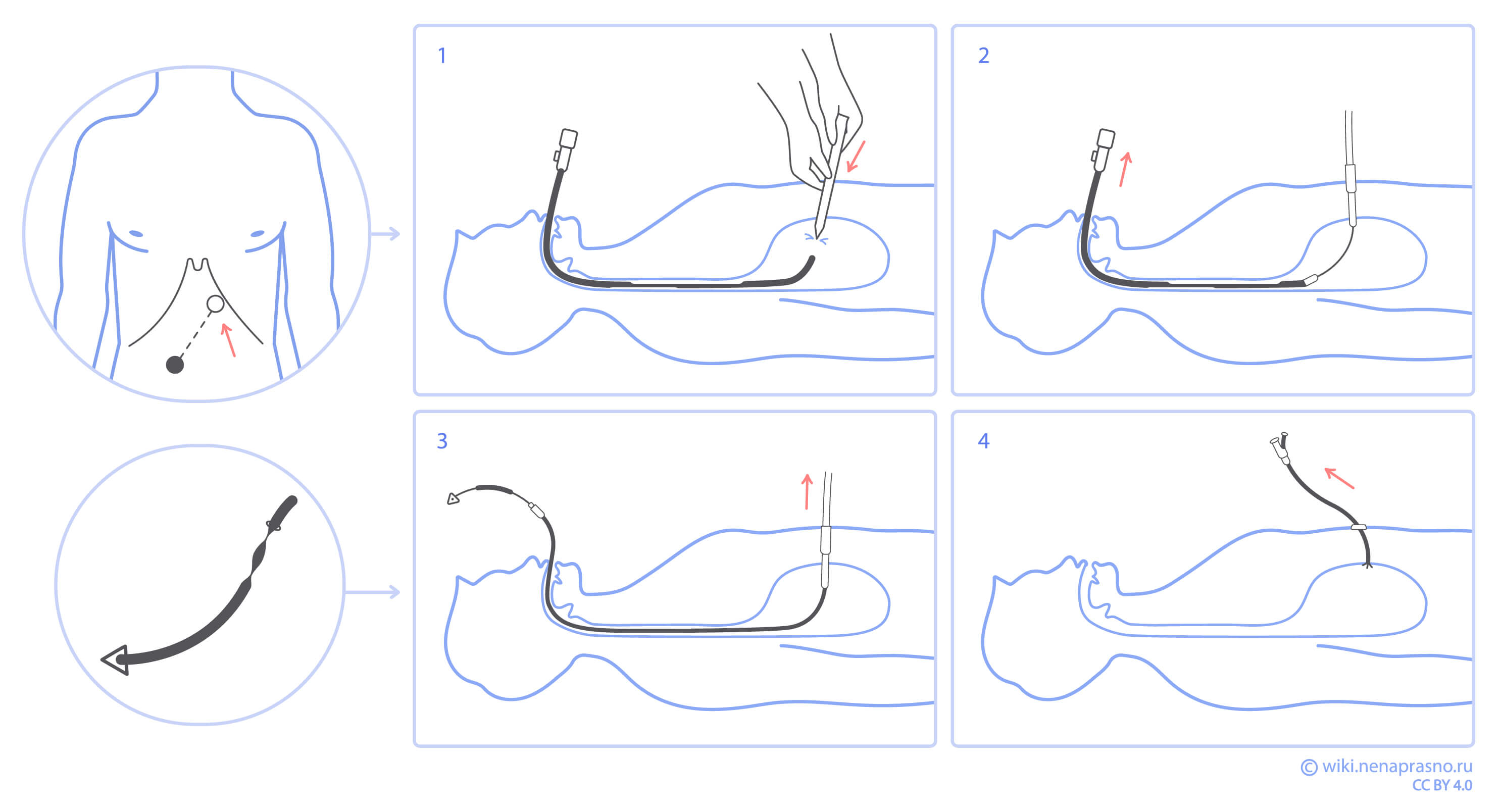 1

2

3

4

© wiki.nenaprasno.ru
CC BY 4.0