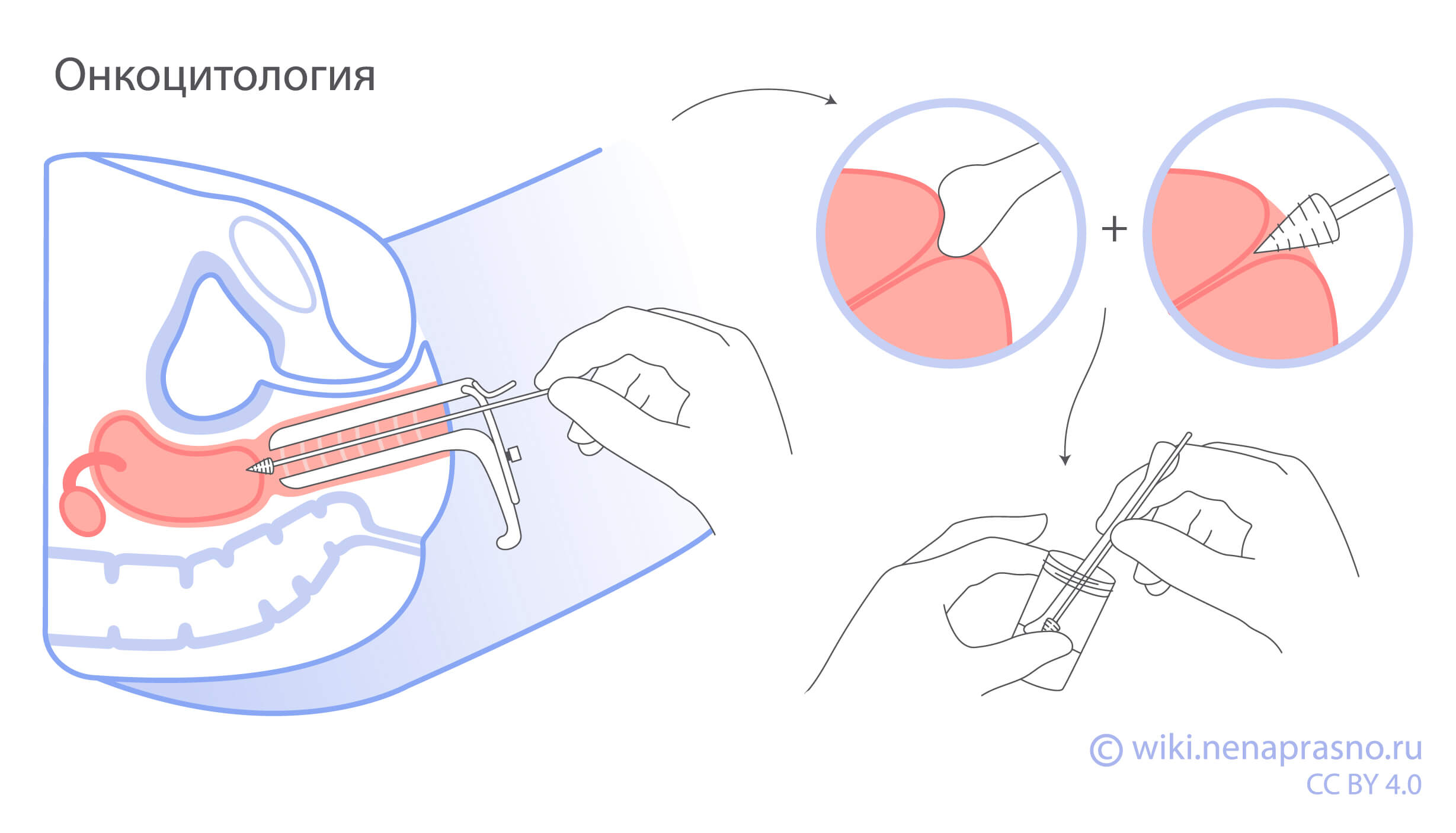 Онкоцитология

+

© wiki.nenaprasno.ru
CC BY 4.0