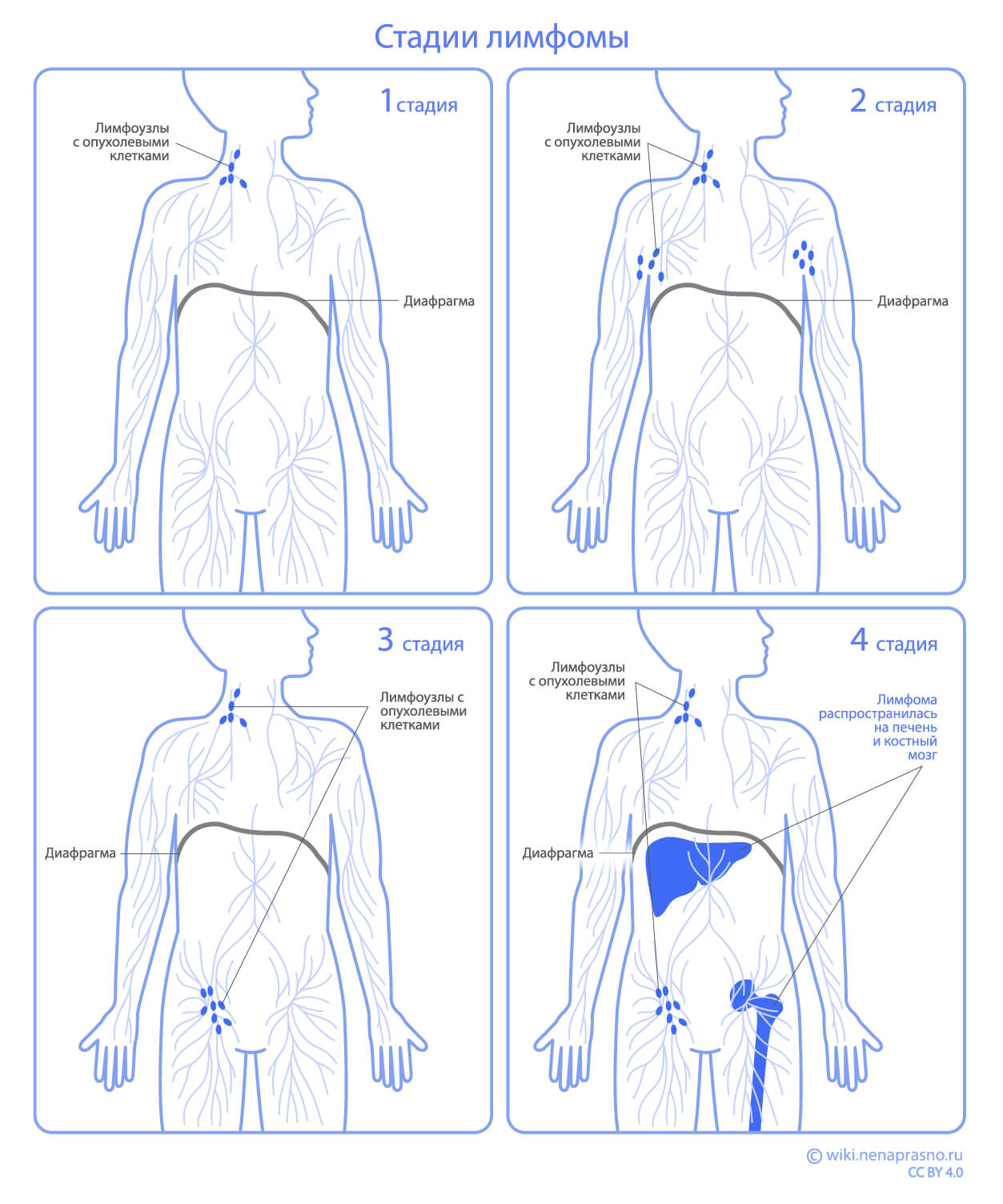 Стадии лимфомы

1 стадия

Лимфоузлы с опухолевыми клетками

Диафрагма

2 стадия

Лимфоузлы с опухолевыми клетками

Диафрагма

3 стадия

Лимфоузлы с опухолевыми клетками

Диафрагма

4 стадия

Лимфоузлы с опухолевыми клетками

Лимфома распространилась на печень и костный мозг

Диафрагма

© wiki.nenaprasno.ru
CC BY 4.0