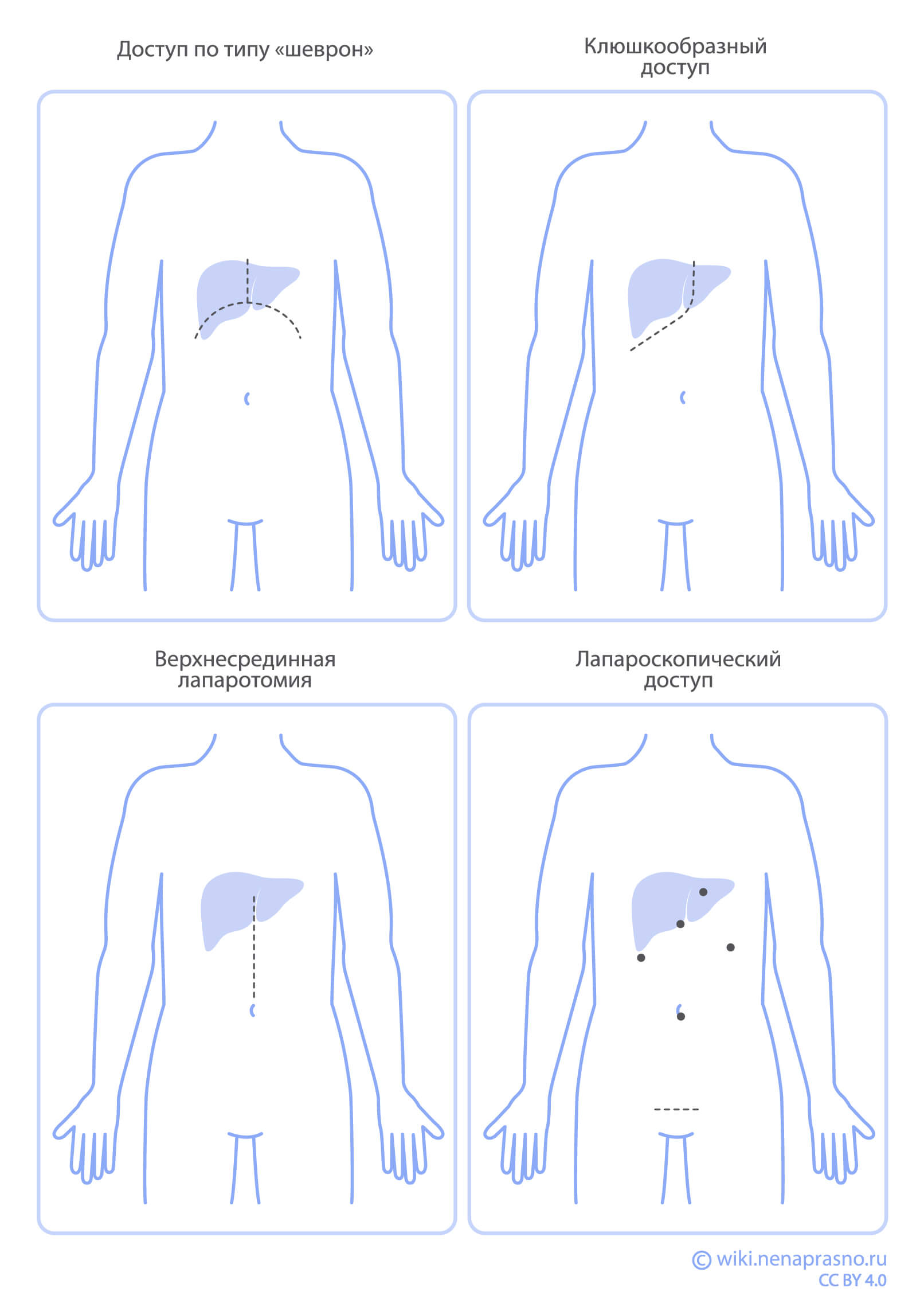 Доступ по типу «шеврон»

Клюшкообразный доступ

Верхнесрединная лапаротомия

Лапароскопический доступ

© wiki.nenaprasno.ru
CC BY 4.0