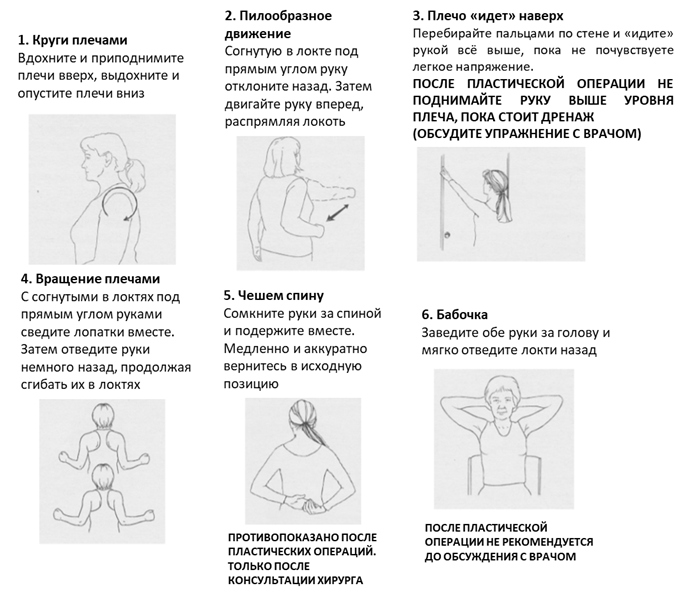 1. Круги плечами
Вдохните и приподнимите плечи вверх, выдохните и опустите плечи вниз

2. Пилообразное движение
Согнутую в локте под прямым углом руку отклоните назад. Затем двигайте руку вперед, распрямляя локоть

3. Плечо «идет» наверх
Перебирайте пальцами по стене и «идите» рукой всё выше, пока не почувствуете легкое напряжение.
ПОСЛЕ ПЛАСТИЧЕСКОЙ ОПЕРАЦИИ НЕ ПОДНИМАЙТЕ РУКУ ВЫШЕ УРОВНЯ ПЛЕЧА, ПОКА СТОИТ ДРЕНАЖ (ОБСУДИТЕ УПРАЖНЕНИЕ С ВРАЧОМ)

4. Вращение плечами
С согнутыми в локтях под прямым углом руками сведите лопатки вместе. Затем отведите руки немного назад, продолжая сгибать их в локтях

5. Чешем спину
Сомкните руки за спиной и подержите вместе. Медленно и аккуратно вернитесь в исходную позицию

ПРОТИВОПОКАЗАНО ПОСЛЕ ПЛАСТИЧЕСКИХ ОПЕРАЦИЙ. ТОЛЬКО ПОСЛЕ КОНСУЛЬТАЦИИ ХИРУРГА

6. Бабочка
Заведите обе руки за голову и мягко отведите локти назад

ПОСЛЕ ПЛАСТИЧЕСКОЙ ОПЕРАЦИИ НЕ РЕКОМЕНДУЕТСЯ ДО ОБСУЖДЕНИЯ С ВРАЧОМ