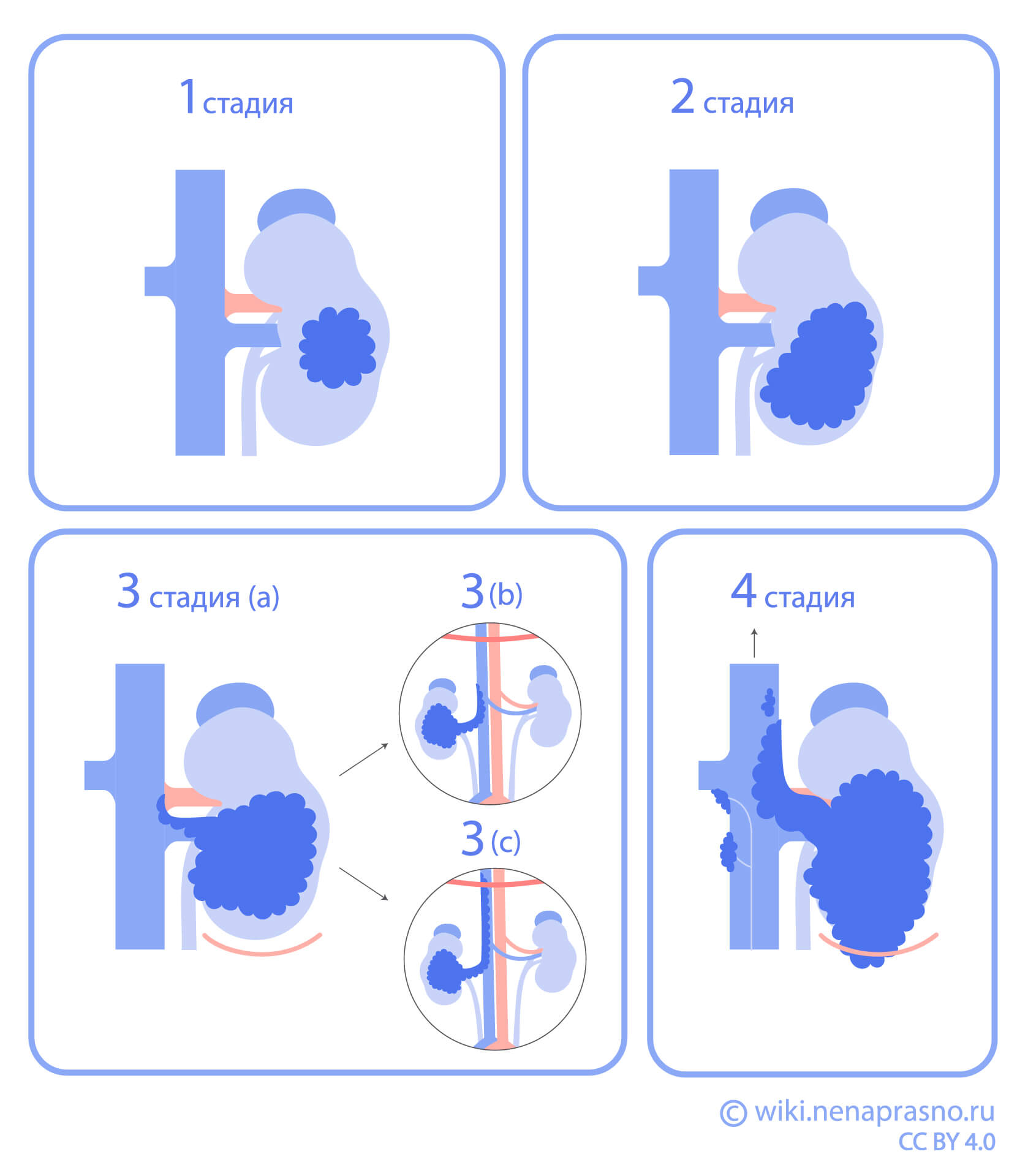 1 стадия

2 стадия

3 стадия (a)

3 (b)

3 (c)

4 стадия

© wiki.nenaprasno.ru
CC BY 4.0