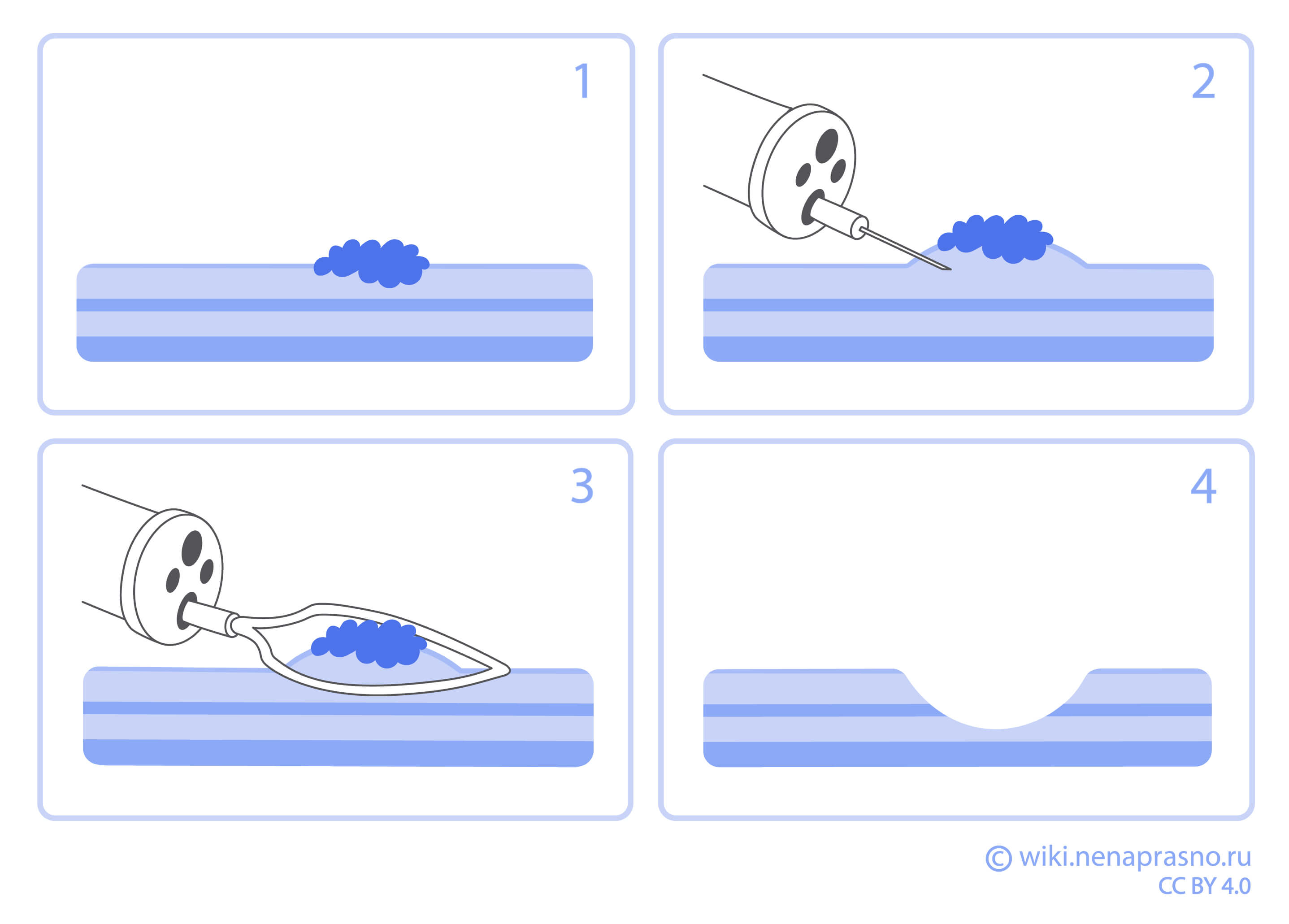 1

2

3

4

© wiki.nenaprasno.ru
CC BY 4.0