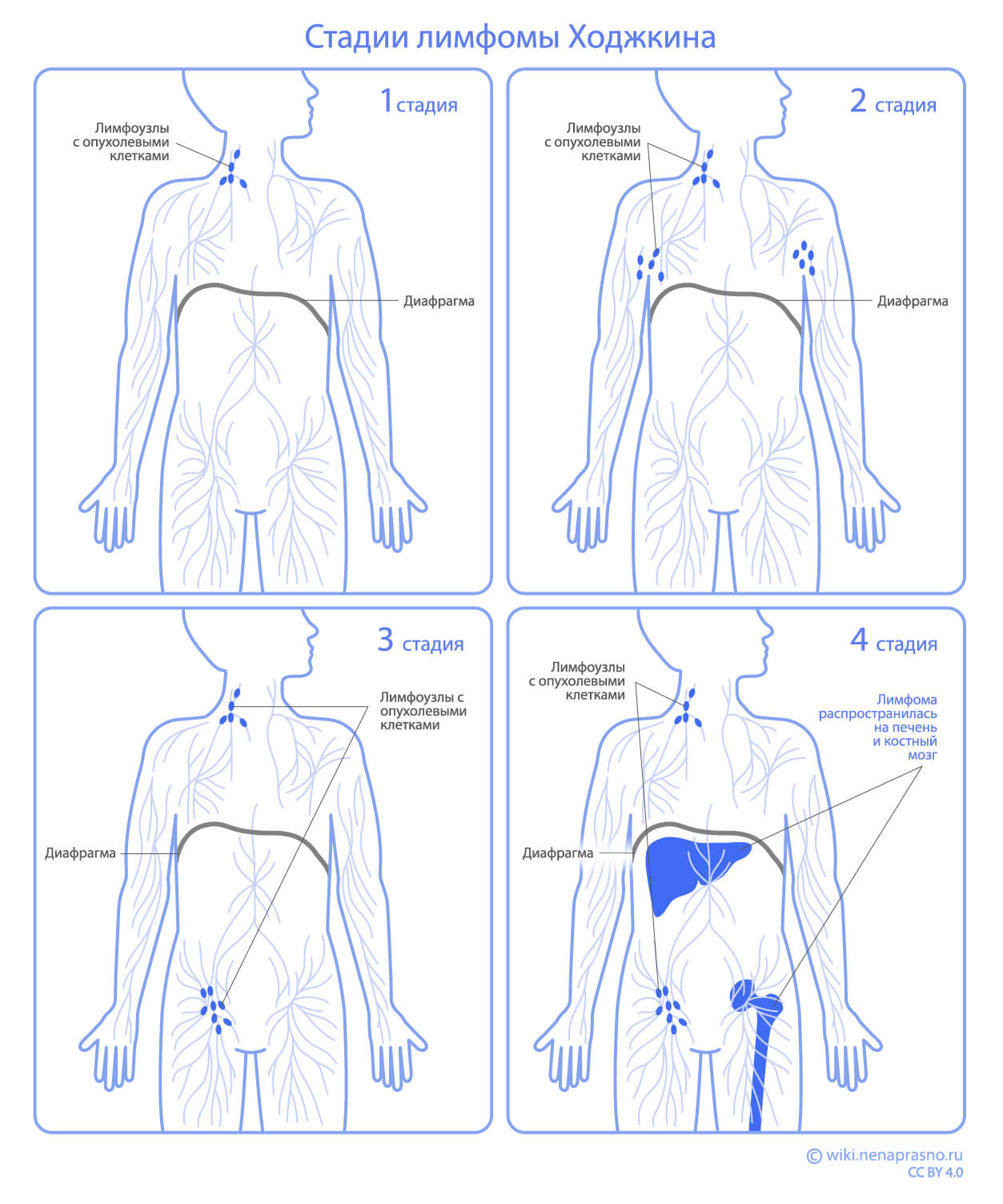 Стадии лимфомы Ходжкина

1 стадия

Лимфоузлы с опухолевыми клетками

Диафрагма

2 стадия

Лимфоузлы с опухолевыми клетками

Диафрагма

3 стадия

Лимфоузлы с опухолевыми клетками

Диафрагма

4 стадия

Лимфоузлы с опухолевыми клетками

Лимфома распространилась на печень и костный мозг

Диафрагма

© wiki.nenaprasno.ru
CC BY 4.0