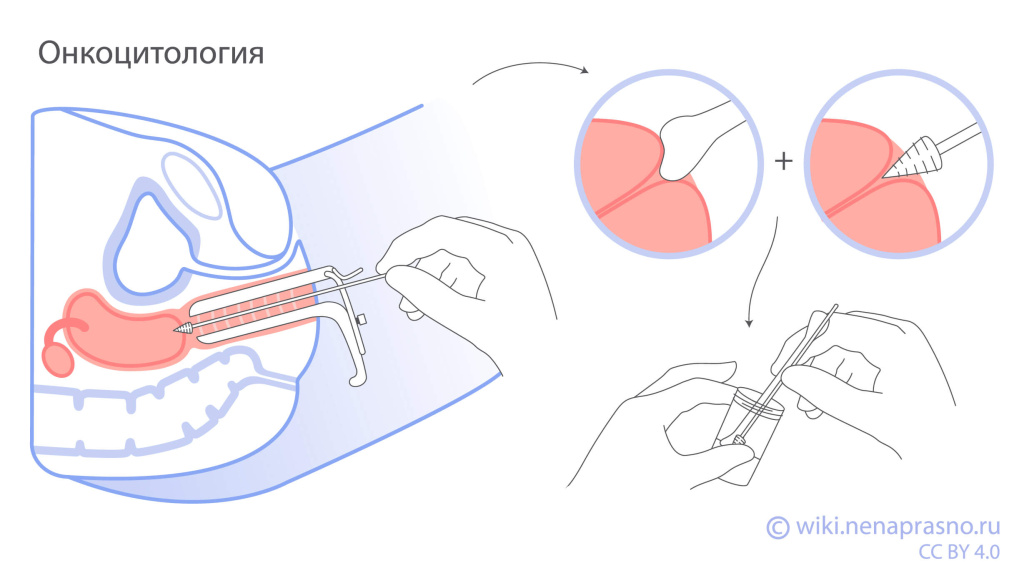 Онкоцитология

+

© wiki.nenaprasno.ru
CC BY 4.0